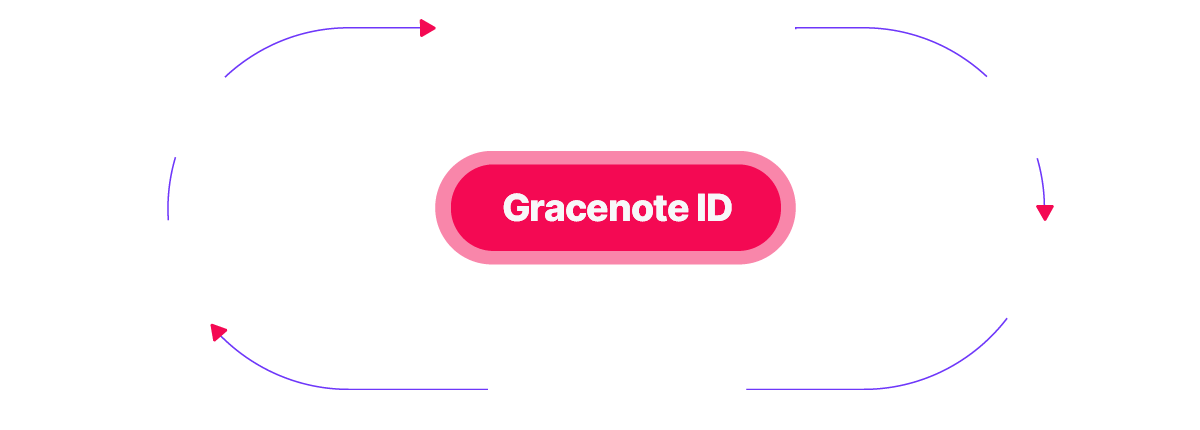 Gracenote ID